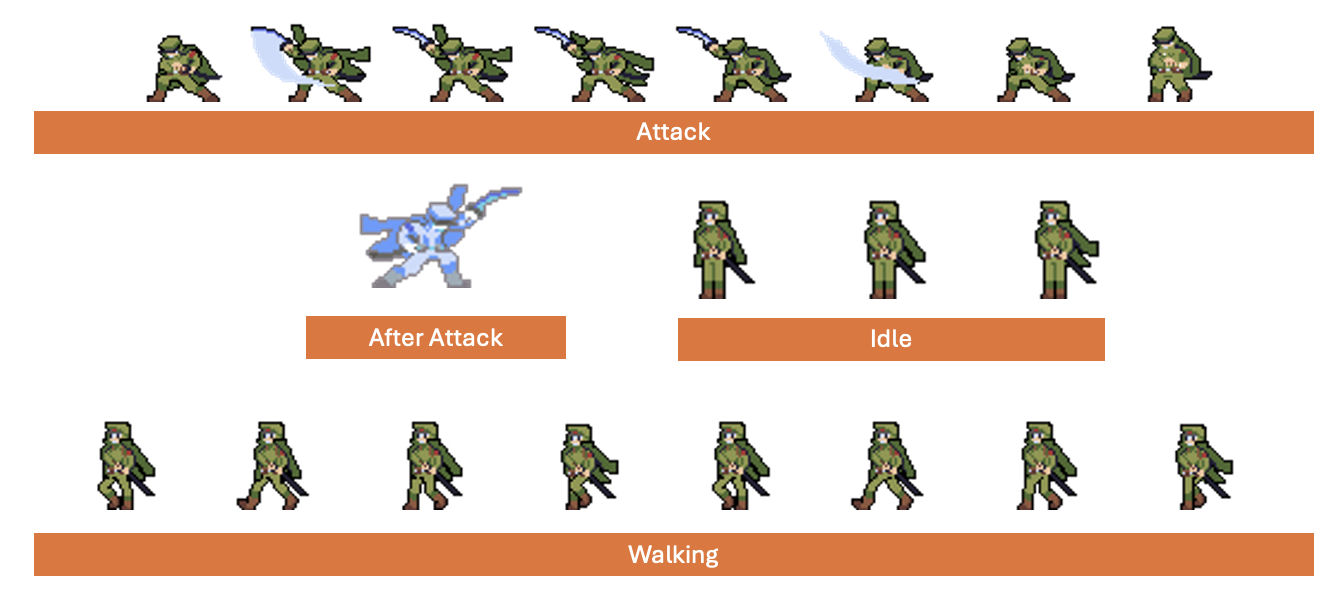 Attack

After Attack

Idle

Walking